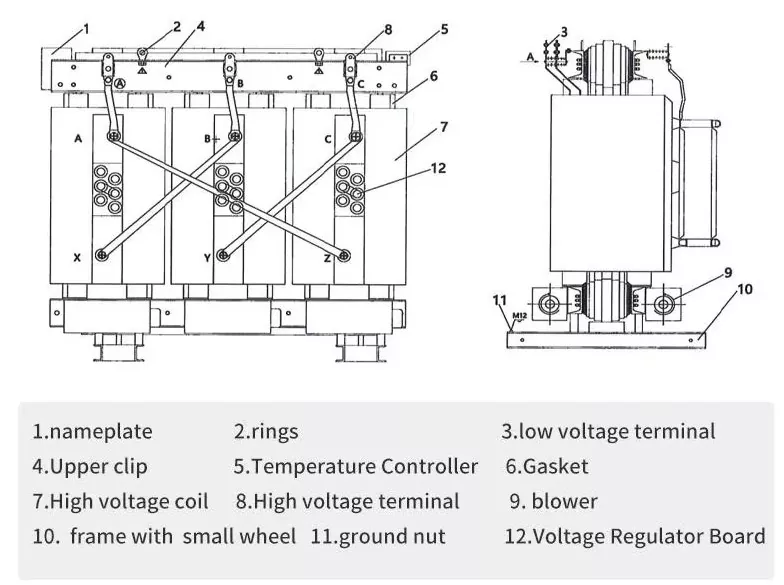 1
2
4
8
5
6
7
12
A
B
C
A
B
C
X
Y
Z

3
A
9
10
11
M12

1.nameplate
2.rings
3.low voltage terminal
4.Upper clip
5.Temperature Controller
6.Gasket
7.High voltage coil
8.High voltage terminal
9. blower
10. frame with small wheel
11.ground nut
12.Voltage Regulator Board